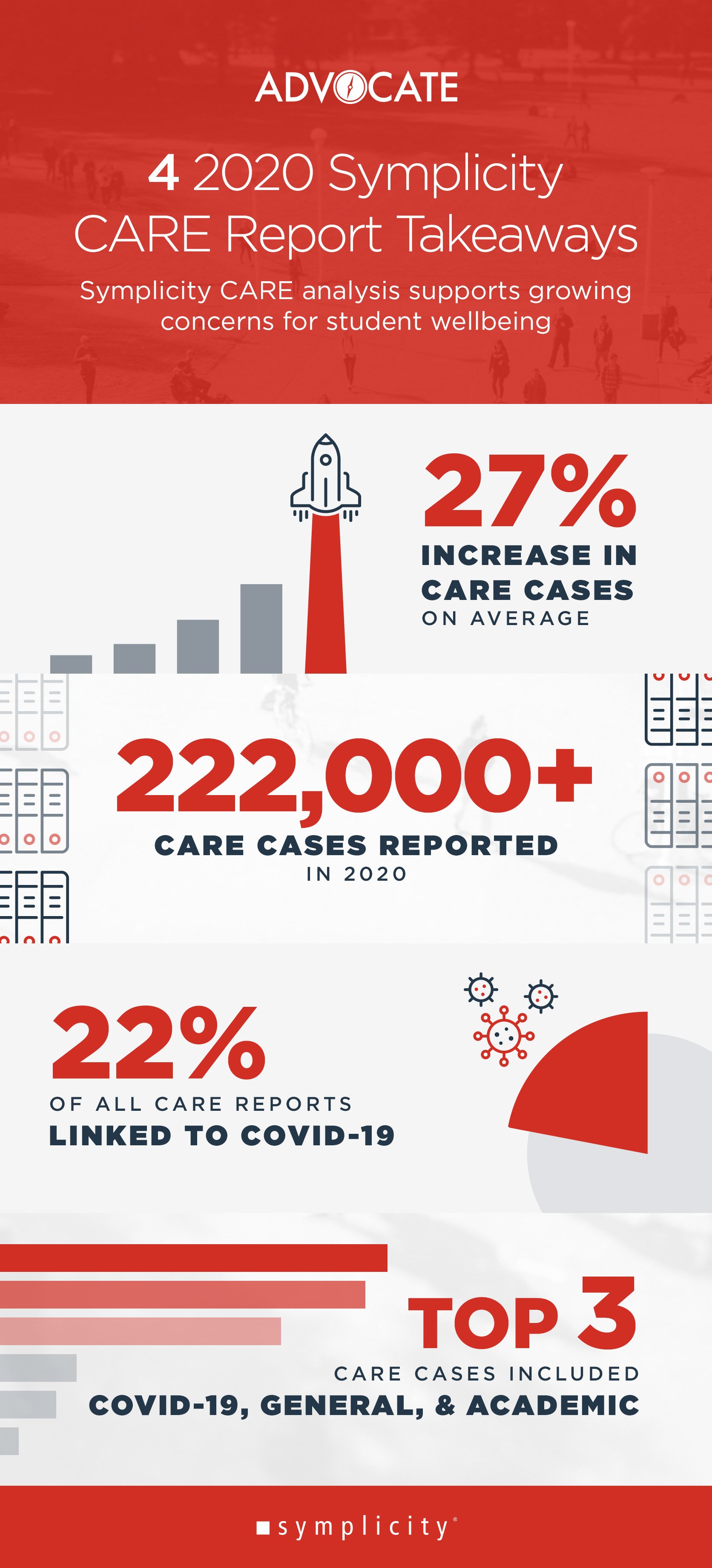 ADVOCATE

4 2020 Symplicity CARE Report Takeaways

Symplicity CARE analysis supports growing concerns for student wellbeing

27%

INCREASE IN CARE CASES ON AVERAGE

222,000+

CARE CASES REPORTED IN 2020

22%

OF ALL CARE REPORTS LINKED TO COVID-19

TOP 3

CARE CASES INCLUDED COVID-19, GENERAL, & ACADEMIC

symplicity